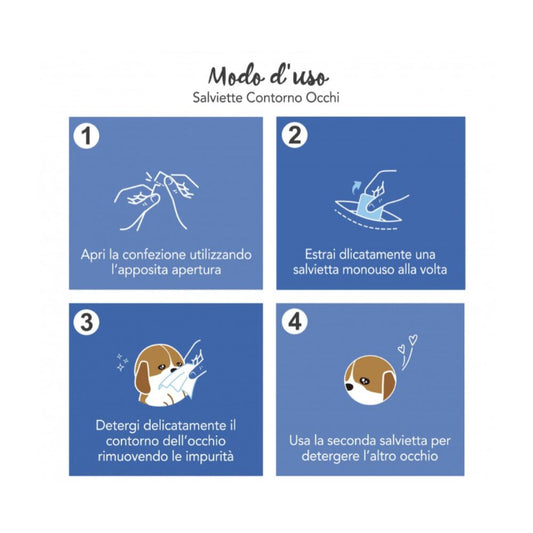 Modo d'uso
Salviette Contorno Occhi

1

Apri la confezione utilizzando l'apposita apertura

2

Estrai dlicatamente una salvietta monouso alla volta

3

Detergi delicatamente il contorno dell'occhio rimuovendo le impurità

4

Usa la seconda salvietta per detergere l'altro occhio